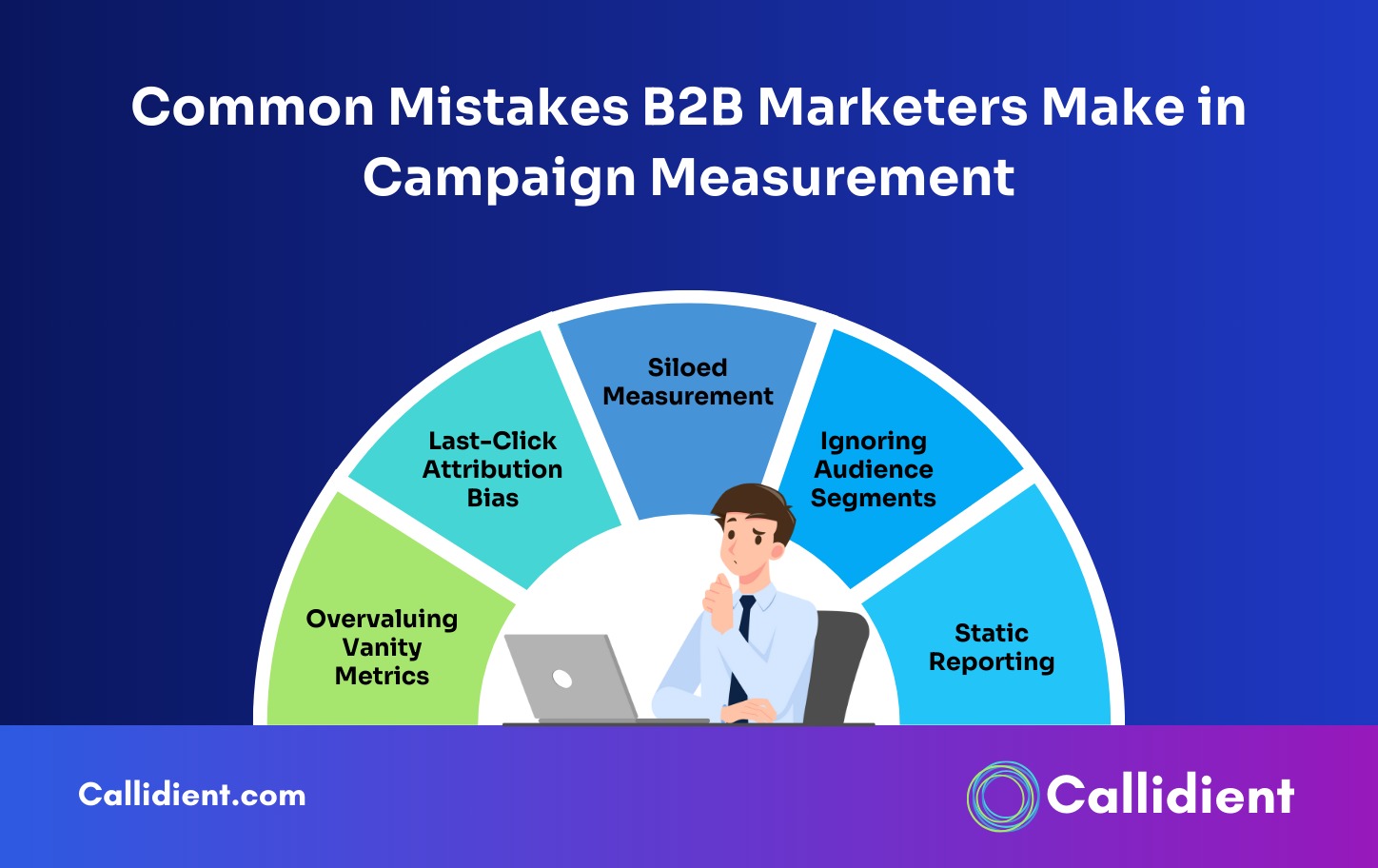 Common Mistakes B2B Marketers Make in Campaign Measurement

Overvaluing Vanity Metrics

Last-Click Attribution Bias

Siloed Measurement

Ignoring Audience Segments

Static Reporting

Callidient.com

Callidient